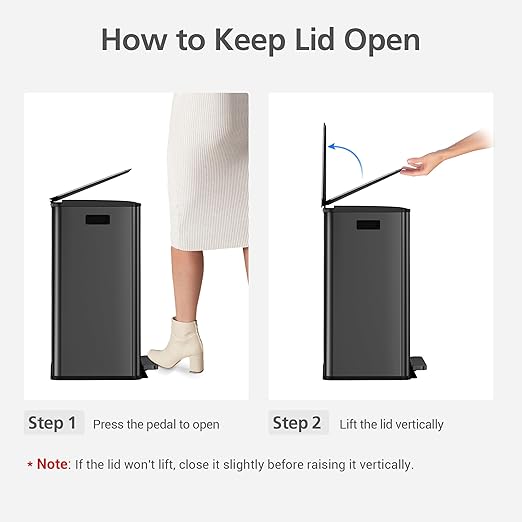 How to Keep Lid Open

Step 1 Press the pedal to open

Step 2 Lift the lid vertically

* Note: If the lid won't lift, close it slightly before raising it vertically.