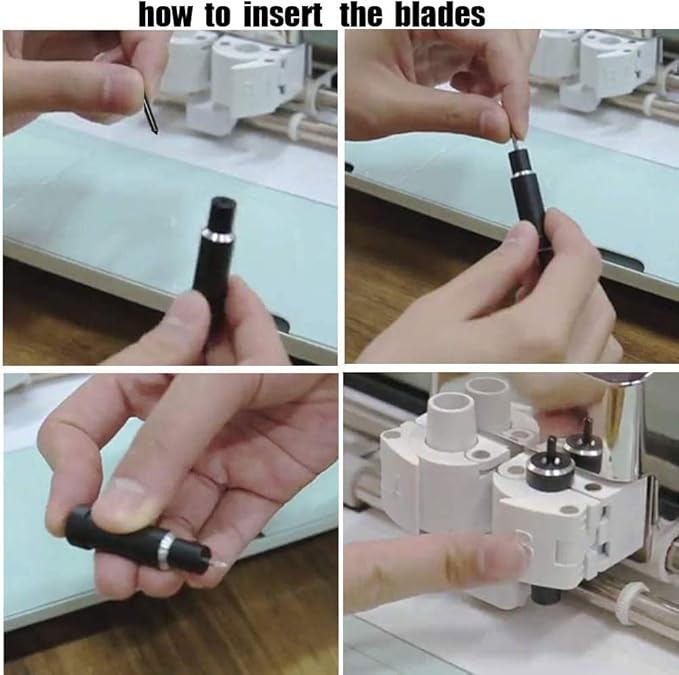 how to insert the blades