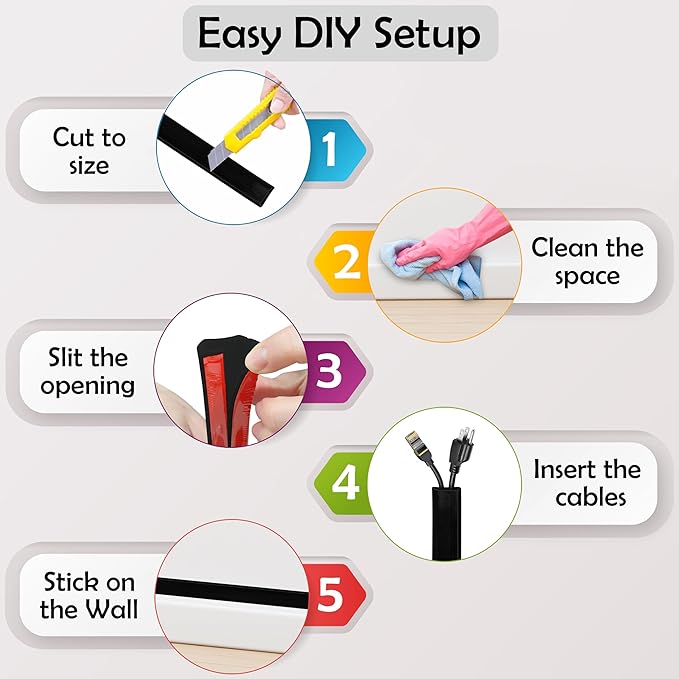 Easy DIY Setup

Cut to size

1

2

Clean the space

Slit the opening

3

4

Insert the cables

Stick on the Wall

5