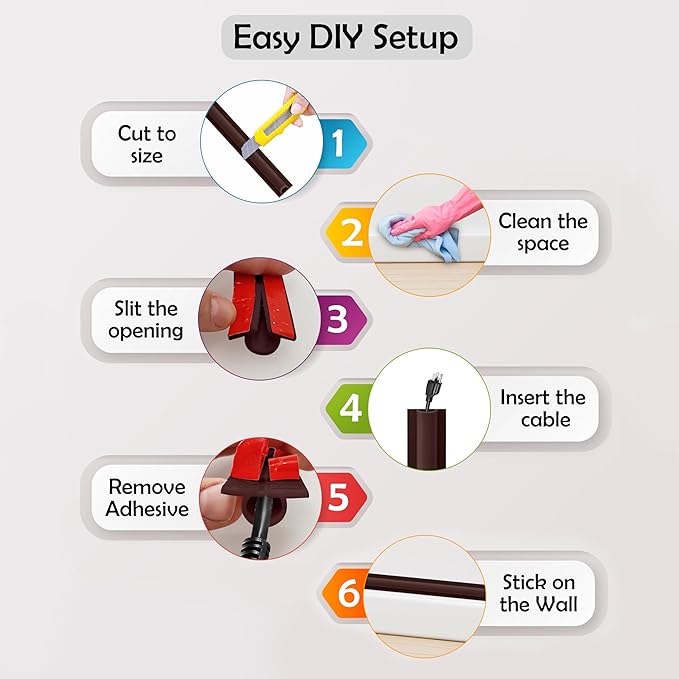 Easy DIY Setup

Cut to size

1

2

Clean the space

Slit the opening

3

4

Insert the cable

Remove Adhesive

5

6

Stick on the Wall