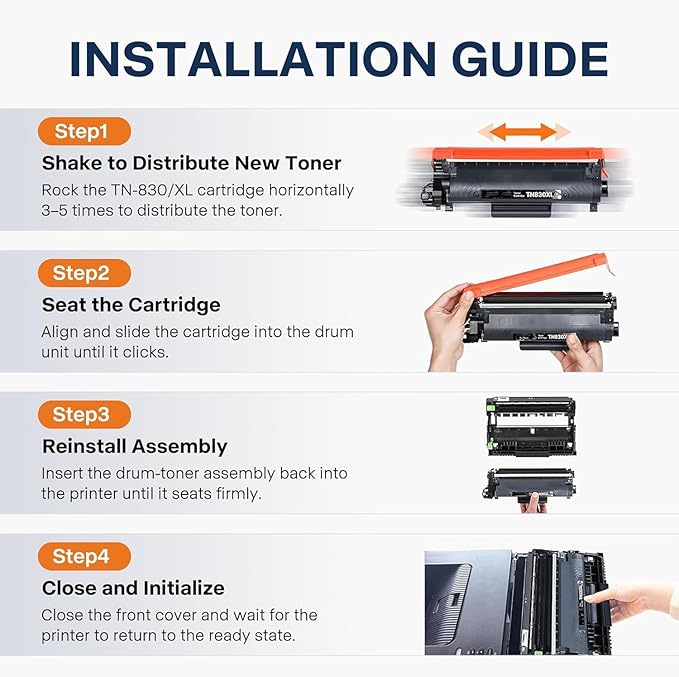 INSTALLATION GUIDE

Step1
Shake to Distribute New Toner
Rock the TN-830/XL cartridge horizontally 3–5 times to distribute the toner.

TN830XL

Step2
Seat the Cartridge
Align and slide the cartridge into the drum unit until it clicks.

TN830

Step3
Reinstall Assembly
Insert the drum-toner assembly back into the printer until it seats firmly.

Step4
Close and Initialize
Close the front cover and wait for the printer to return to the ready state.