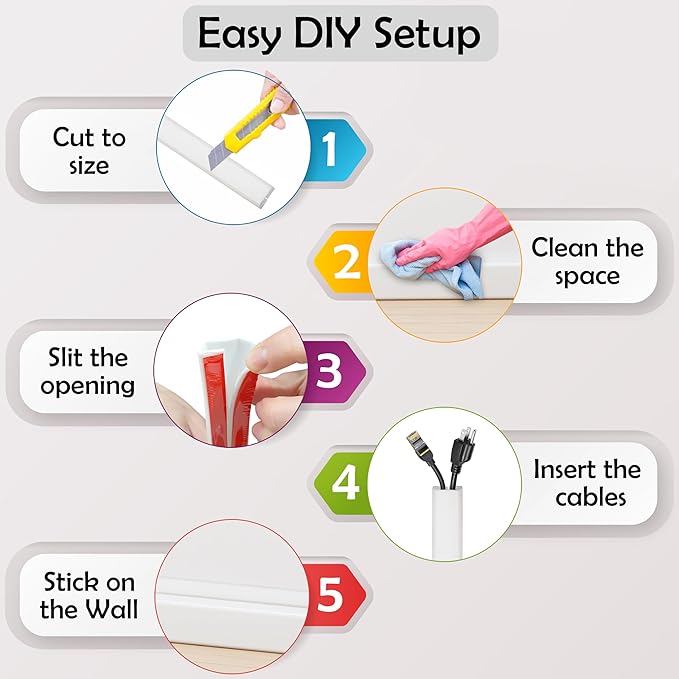 Easy DIY Setup

Cut to size

1

2

Clean the space

Slit the opening

3

4

Insert the cables

Stick on the Wall

5