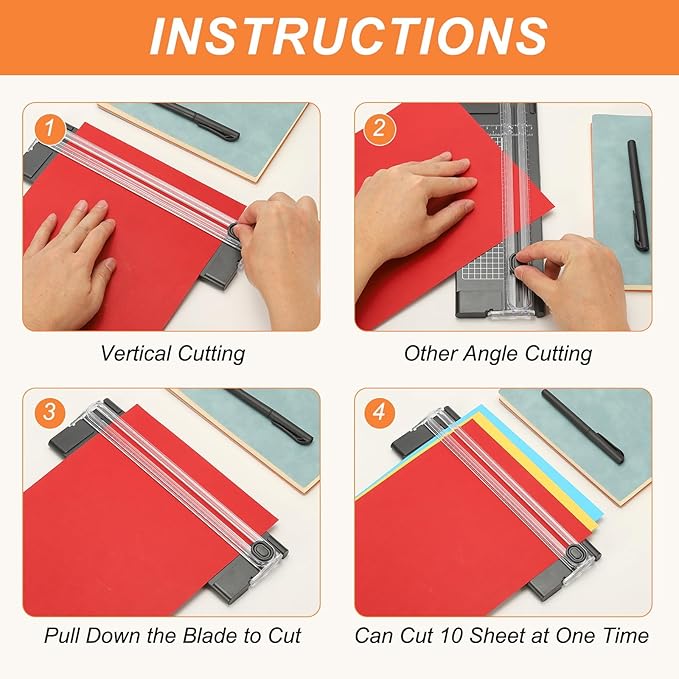 INSTRUCTIONS

1

Vertical Cutting

2

Other Angle Cutting

3

Pull Down the Blade to Cut

4

Can Cut 10 Sheet at One Time