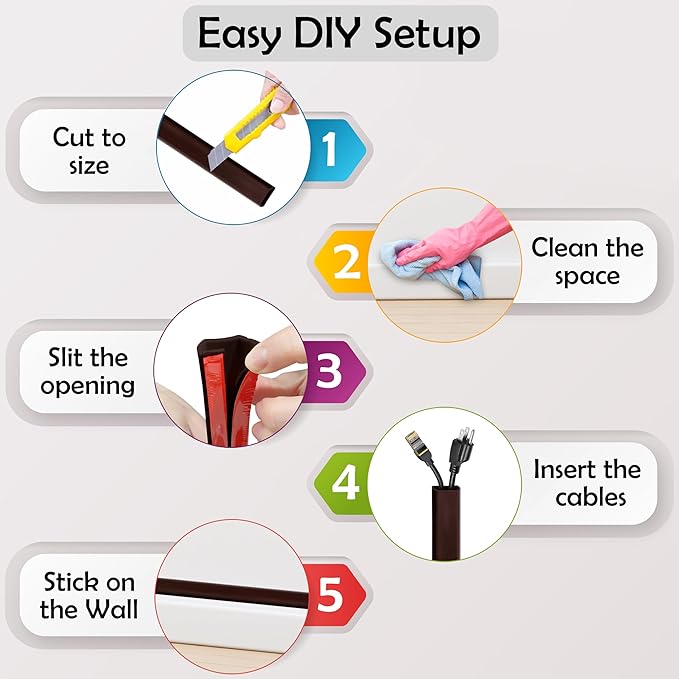 Easy DIY Setup

Cut to size

1

2

Clean the space

Slit the opening

3

4

Insert the cables

Stick on the Wall

5