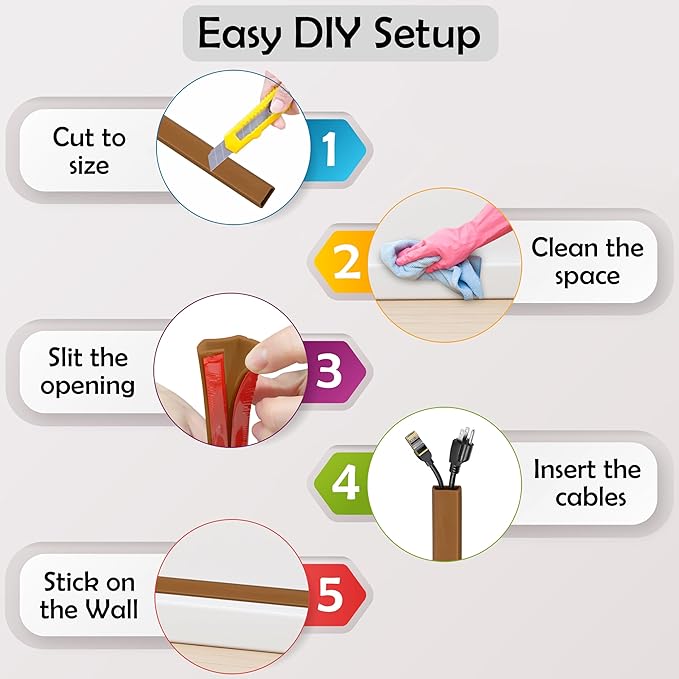 Easy DIY Setup

Cut to size

1

2

Clean the space

Slit the opening

3

4

Insert the cables

Stick on the Wall

5