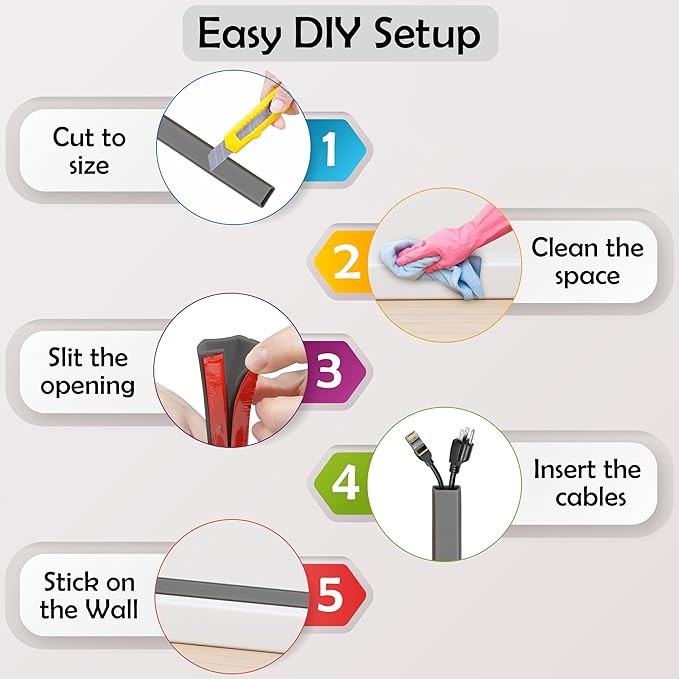 Easy DIY Setup

Cut to size

1

2

Clean the space

Slit the opening

3

4

Insert the cables

Stick on the Wall

5