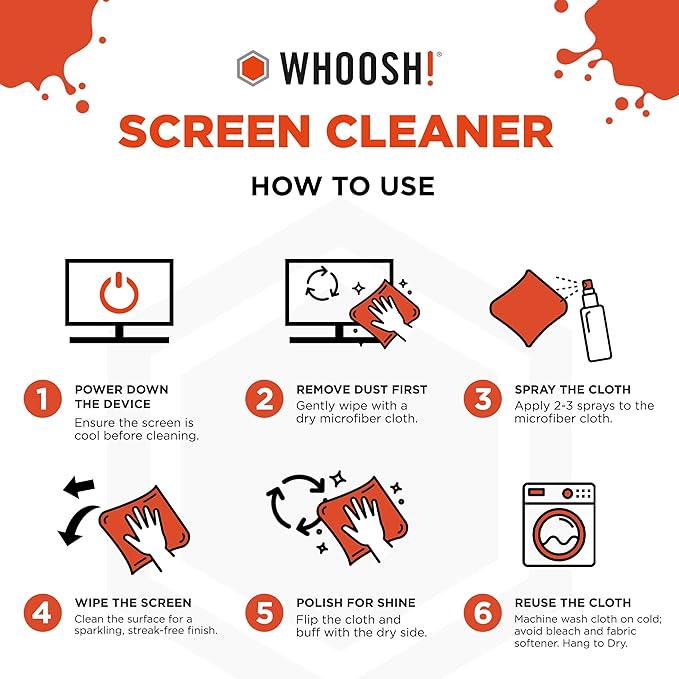 WHOOSH!®

SCREEN CLEANER

HOW TO USE

1 POWER DOWN THE DEVICE
Ensure the screen is cool before cleaning.

2 REMOVE DUST FIRST
Gently wipe with a dry microfiber cloth.

3 SPRAY THE CLOTH
Apply 2-3 sprays to the microfiber cloth.

4 WIPE THE SCREEN
Clean the surface for a sparkling, streak-free finish.

5 POLISH FOR SHINE
Flip the cloth and buff with the dry side.

6 REUSE THE CLOTH
Machine wash cloth on cold; avoid bleach and fabric softener. Hang to Dry.