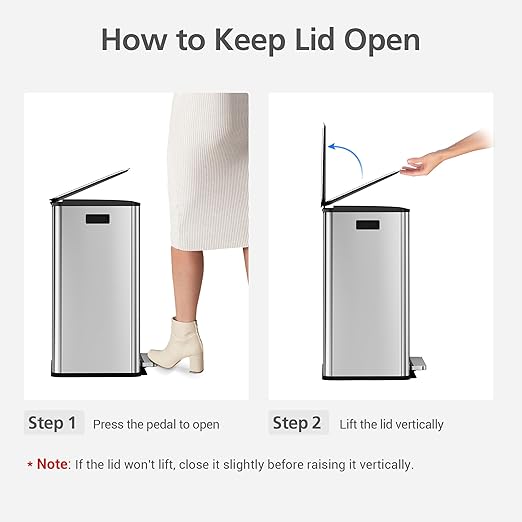 How to Keep Lid Open

Step 1 Press the pedal to open

Step 2 Lift the lid vertically

* Note: If the lid won't lift, close it slightly before raising it vertically.