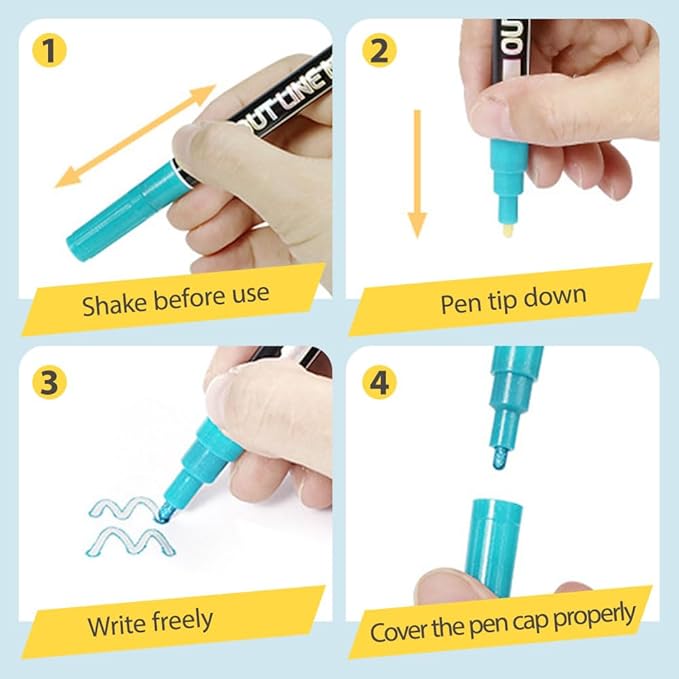 1

OUTLINE

Shake before use

2

OU

Pen tip down

3

Write freely

4

Cover the pen cap properly