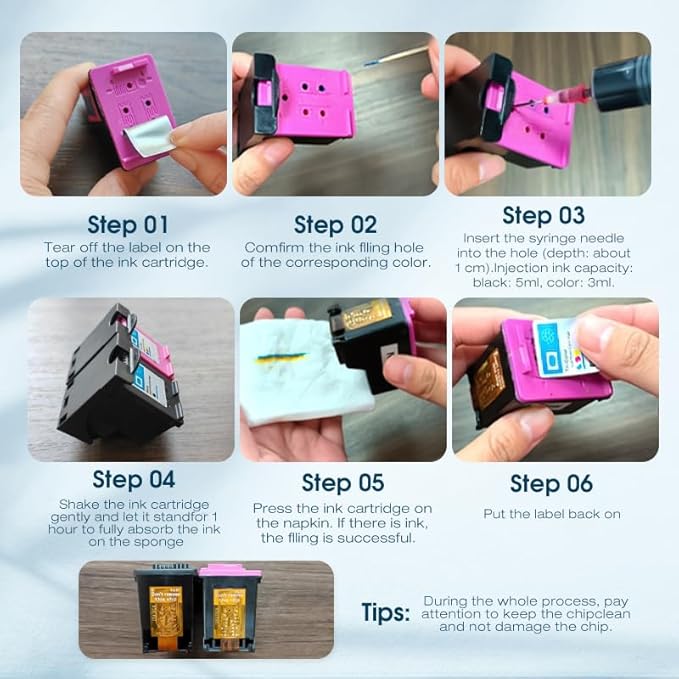 Step 01
Tear off the label on the top of the ink cartridge.

Step 02
Comfirm the ink flling hole of the corresponding color.

Step 03
Insert the syringe needle into the hole (depth: about 1 cm).Injection ink capacity: black: 5ml, color: 3ml.

Step 04
Shake the ink cartridge gently and let it standfor 1 hour to fully absorb the ink on the sponge

Step 05
Press the ink cartridge on the napkin. If there is ink, the flling is successful.

Step 06
Put the label back on

Tips: During the whole process, pay attention to keep the chipclean and not damage the chip.