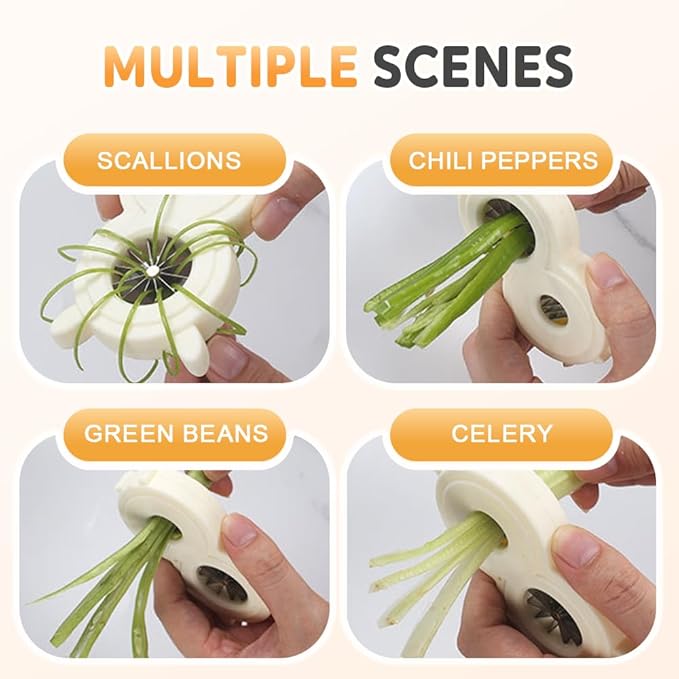 MULTIPLE SCENES

SCALLIONS

CHILI PEPPERS

GREEN BEANS

CELERY