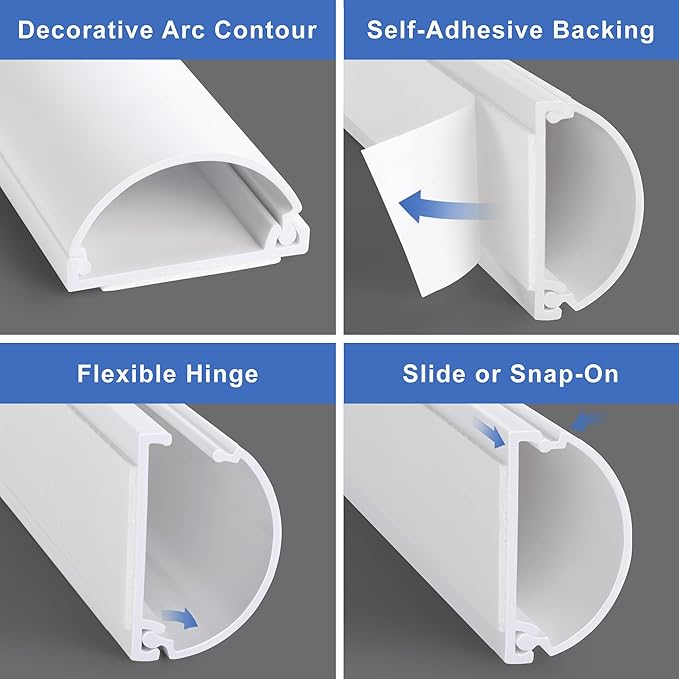 Decorative Arc Contour

Self-Adhesive Backing

Flexible Hinge

Slide or Snap-On