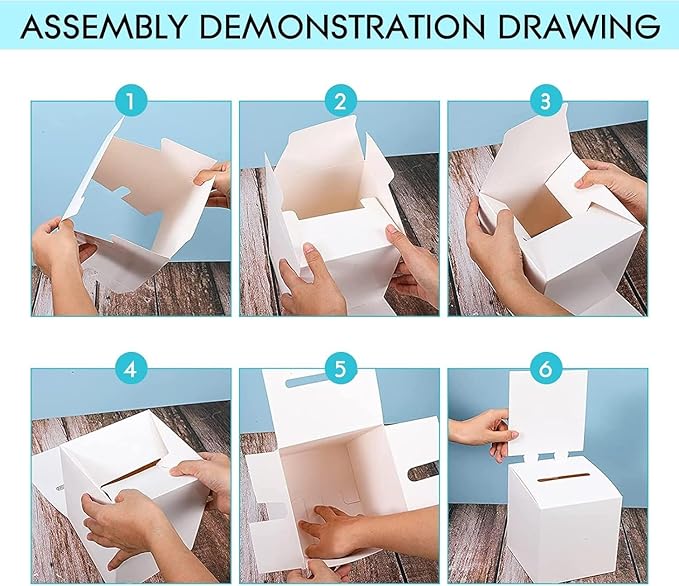 ASSEMBLY DEMONSTRATION DRAWING

1

2

3

4

5

6