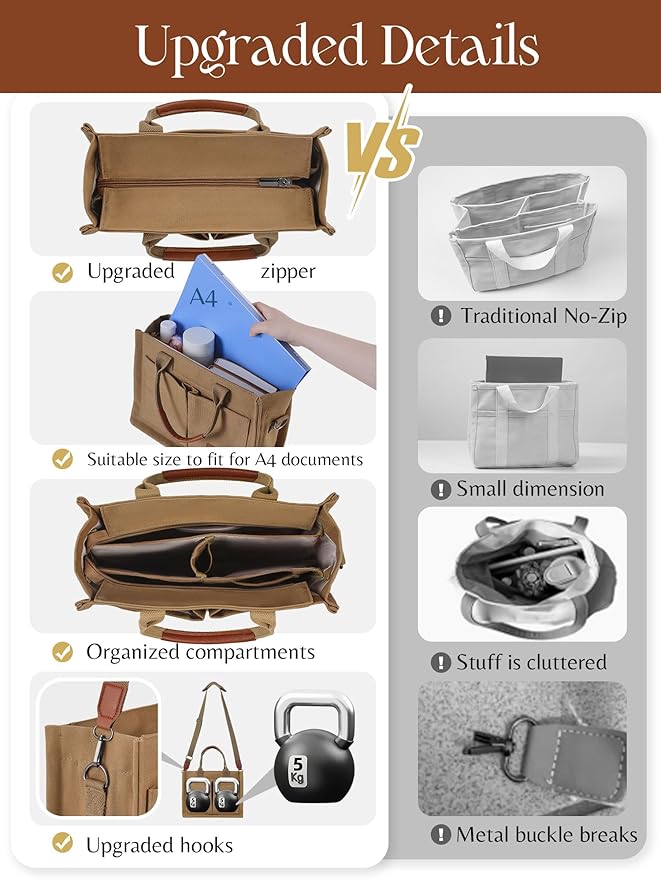 Upgraded Details

VS

Upgraded zipper

A4

Suitable size to fit for A4 documents

Organized compartments

5 Kg

Upgraded hooks

Traditional No-Zip

Small dimension

Stuff is cluttered

Metal buckle breaks