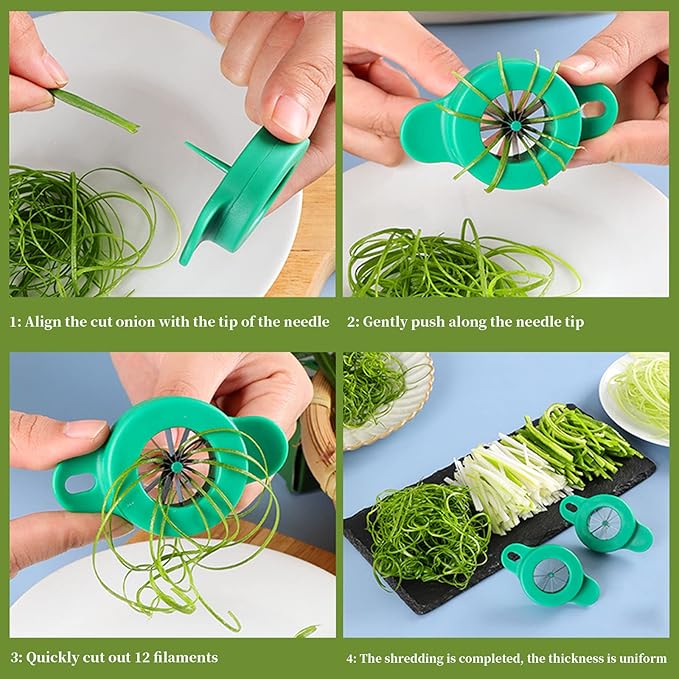 1: Align the cut onion with the tip of the needle

2: Gently push along the needle tip

3: Quickly cut out 12 filaments

4: The shredding is completed, the thickness is uniform