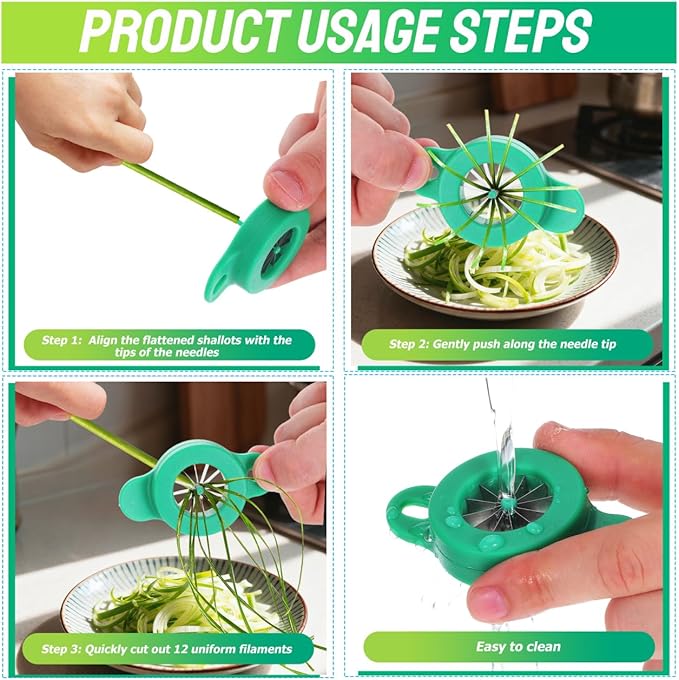 PRODUCT USAGE STEPS

Step 1: Align the flattened shallots with the tips of the needles

Step 2: Gently push along the needle tip

Step 3: Quickly cut out 12 uniform filaments

Easy to clean