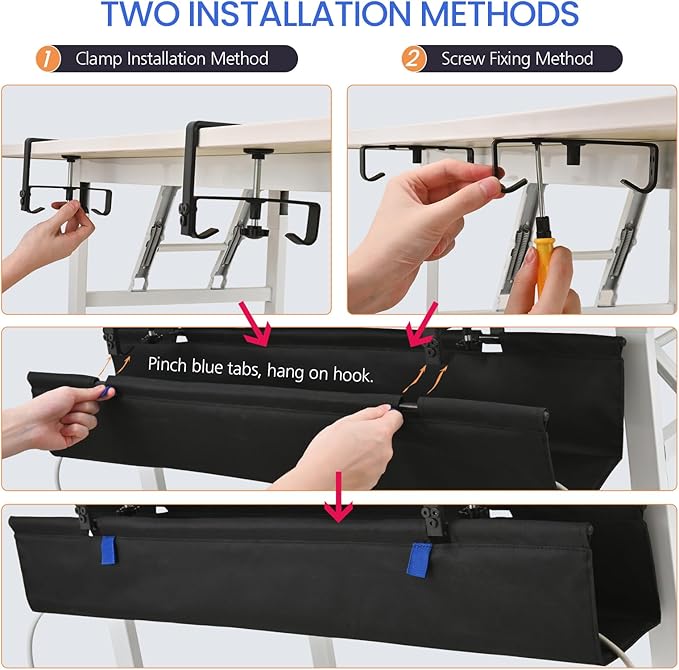 TWO INSTALLATION METHODS

1 Clamp Installation Method

2 Screw Fixing Method

Pinch blue tabs, hang on hook.