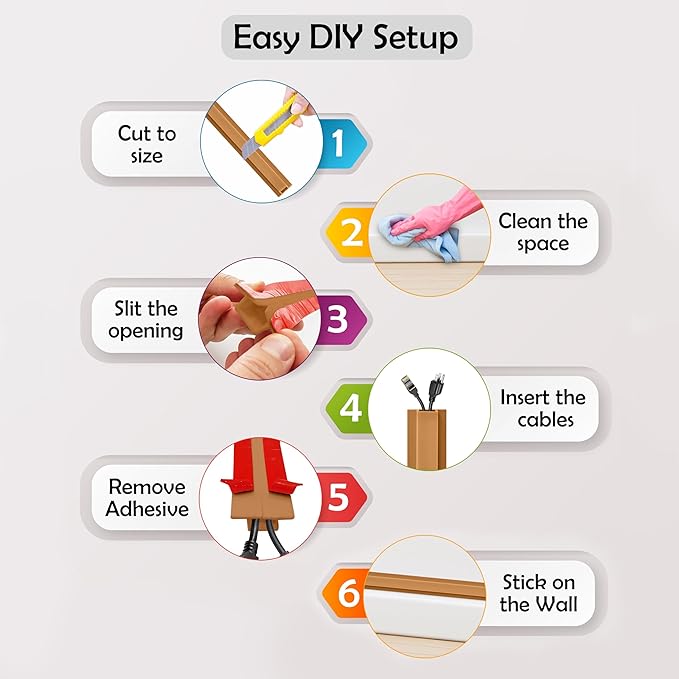 Easy DIY Setup

Cut to size

1

2

Clean the space

Slit the opening

3

4

Insert the cables

Remove Adhesive

5

6

Stick on the Wall