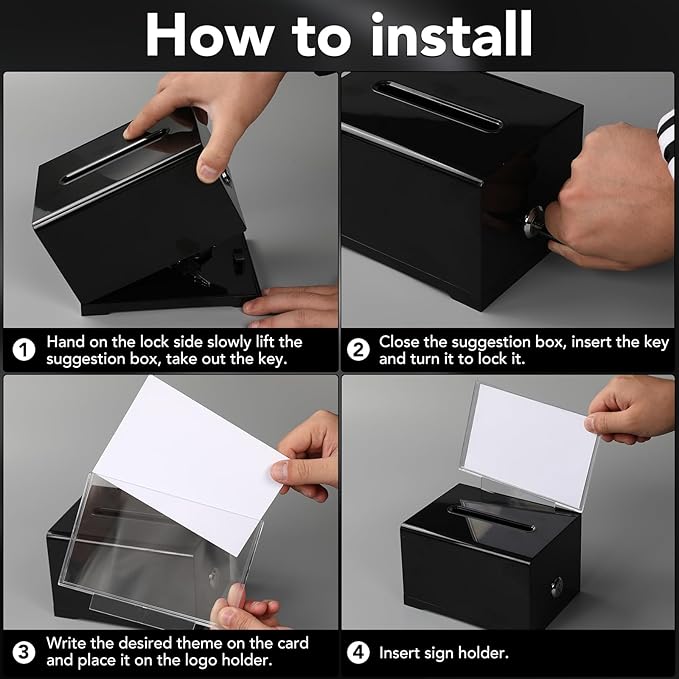 How to install

1 Hand on the lock side slowly lift the suggestion box, take out the key.

2 Close the suggestion box, insert the key and turn it to lock it.

3 Write the desired theme on the card and place it on the logo holder.

4 Insert sign holder.