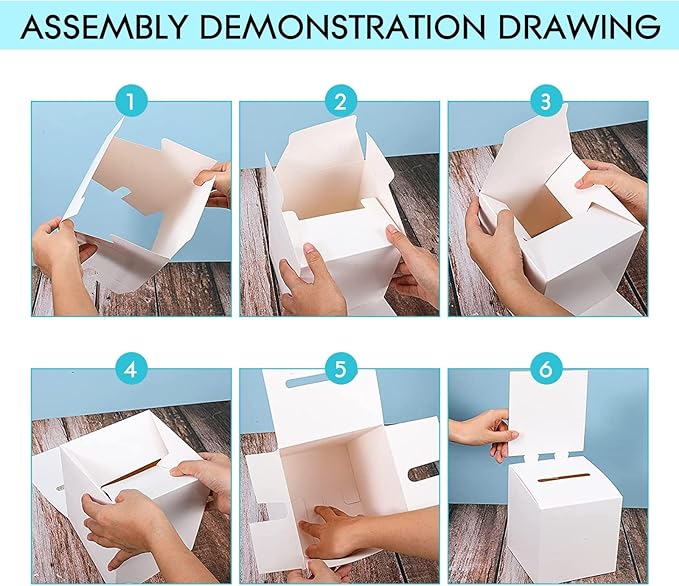 ASSEMBLY DEMONSTRATION DRAWING

1

2

3

4

5

6