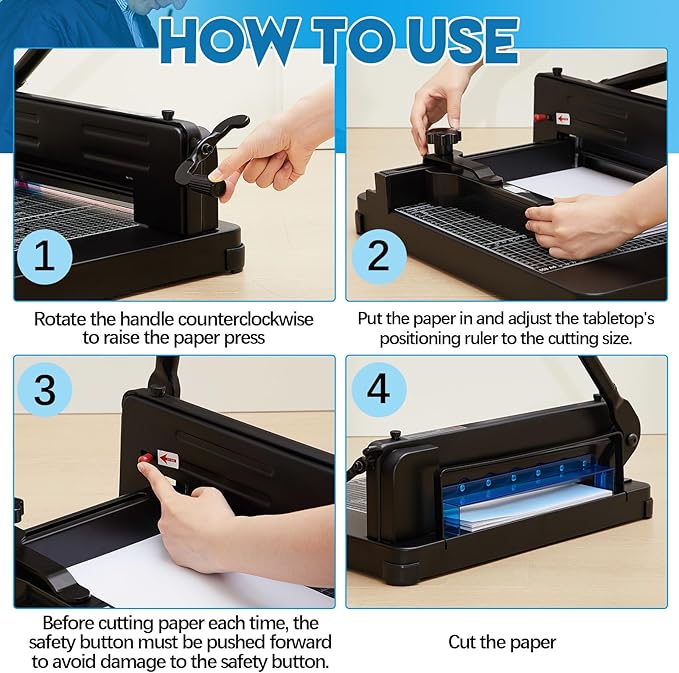 HOW TO USE

1

Rotate the handle counterclockwise to raise the paper press

2

Put the paper in and adjust the tabletop's positioning ruler to the cutting size.

3

Before cutting paper each time, the safety button must be pushed forward to avoid damage to the safety button.

4

Cut the paper