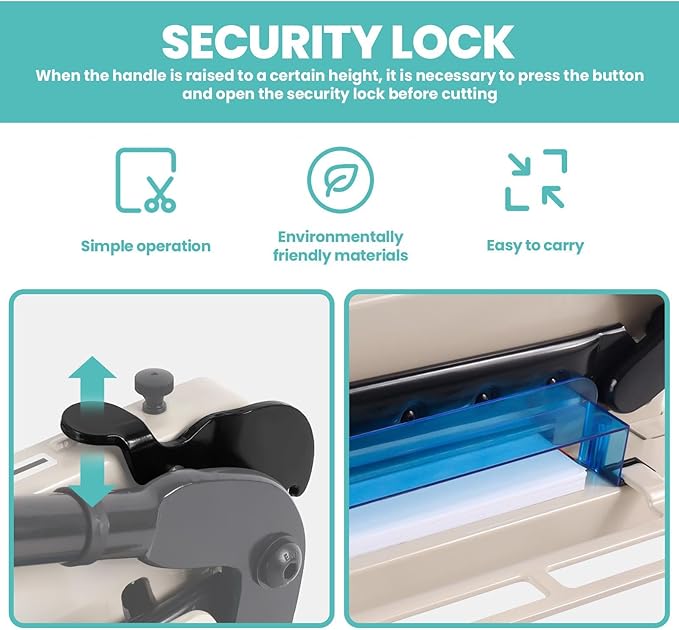 SECURITY LOCK

When the handle is raised to a certain height, it is necessary to press the button and open the security lock before cutting

Simple operation

Environmentally friendly materials

Easy to carry