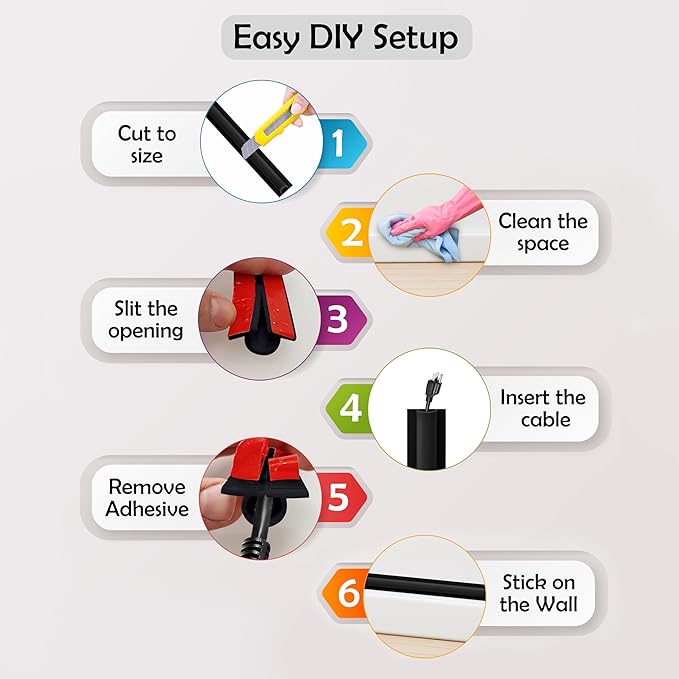 Easy DIY Setup

Cut to size
1

2
Clean the space

Slit the opening
3

4
Insert the cable

Remove Adhesive
5

6
Stick on the Wall