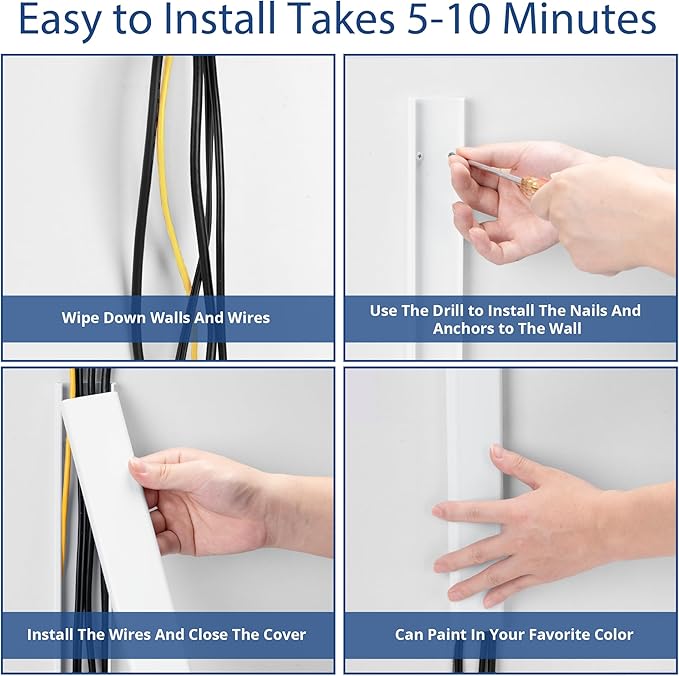 Easy to Install Takes 5-10 Minutes

Wipe Down Walls And Wires

Use The Drill to Install The Nails And Anchors to The Wall

Install The Wires And Close The Cover

Can Paint In Your Favorite Color