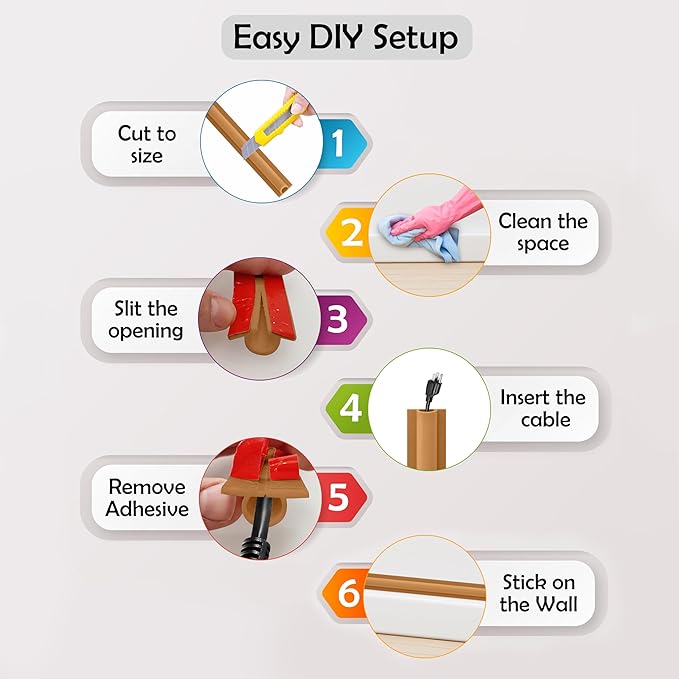 Easy DIY Setup

Cut to size

1

2

Clean the space

Slit the opening

3

4

Insert the cable

Remove Adhesive

5

6

Stick on the Wall