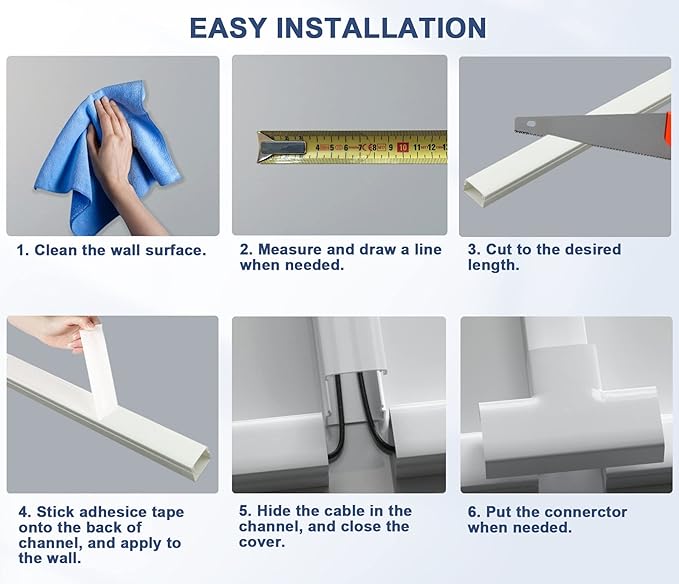 EASY INSTALLATION

4 5 6 7 8 9 10 11 12 13

1. Clean the wall surface.

2. Measure and draw a line when needed.

3. Cut to the desired length.

4. Stick adhesice tape onto the back of channel, and apply to the wall.

5. Hide the cable in the channel, and close the cover.

6. Put the connerctor when needed.