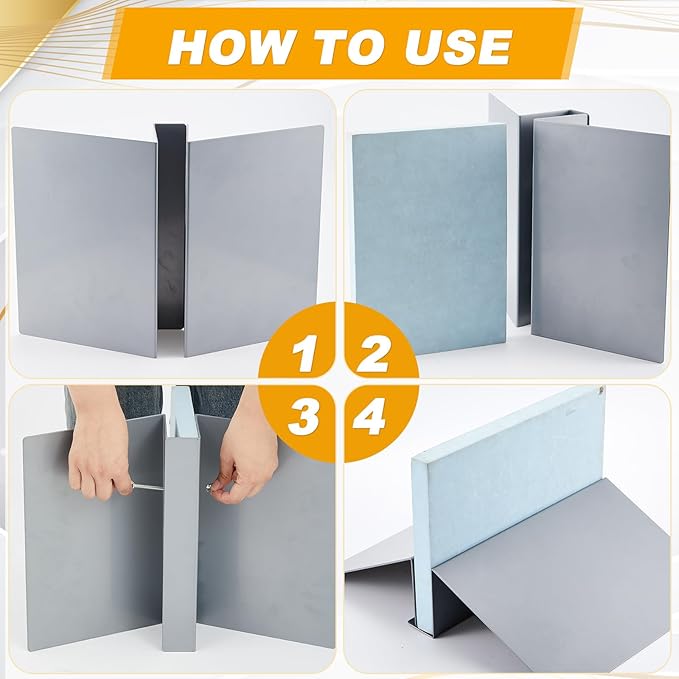 HOW TO USE

1

2

3

4