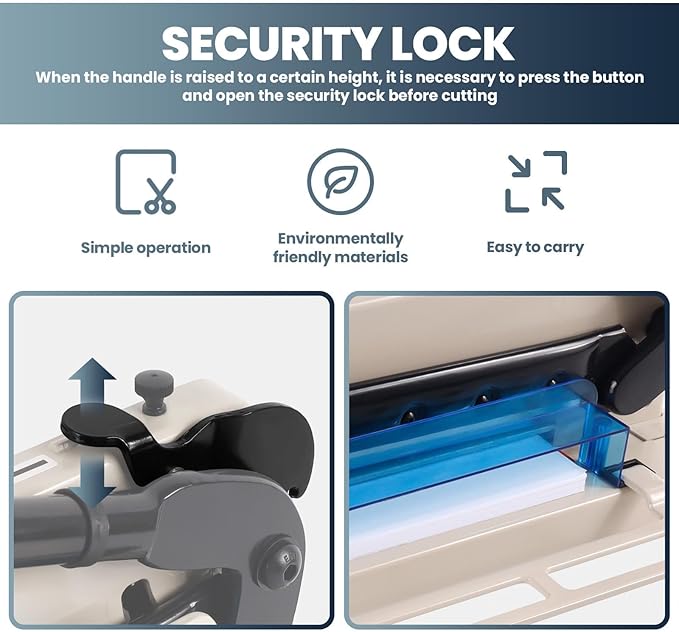 SECURITY LOCK

When the handle is raised to a certain height, it is necessary to press the button and open the security lock before cutting

Simple operation

Environmentally friendly materials

Easy to carry