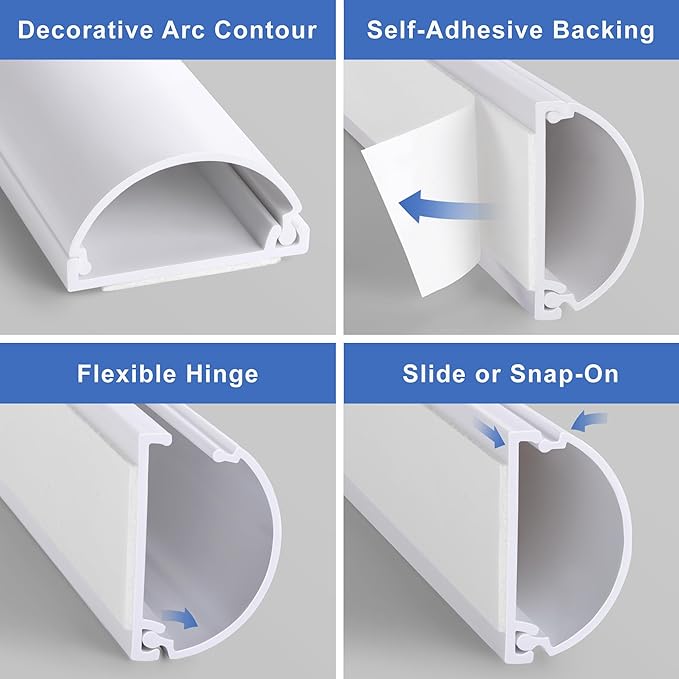 Decorative Arc Contour

Self-Adhesive Backing

Flexible Hinge

Slide or Snap-On