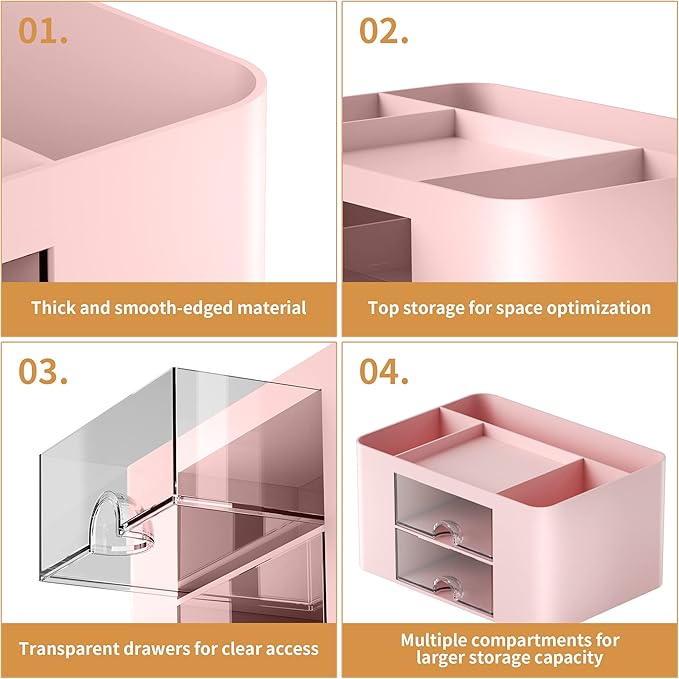 01.

Thick and smooth-edged material

02.

Top storage for space optimization

03.

Transparent drawers for clear access

04.

Multiple compartments for larger storage capacity