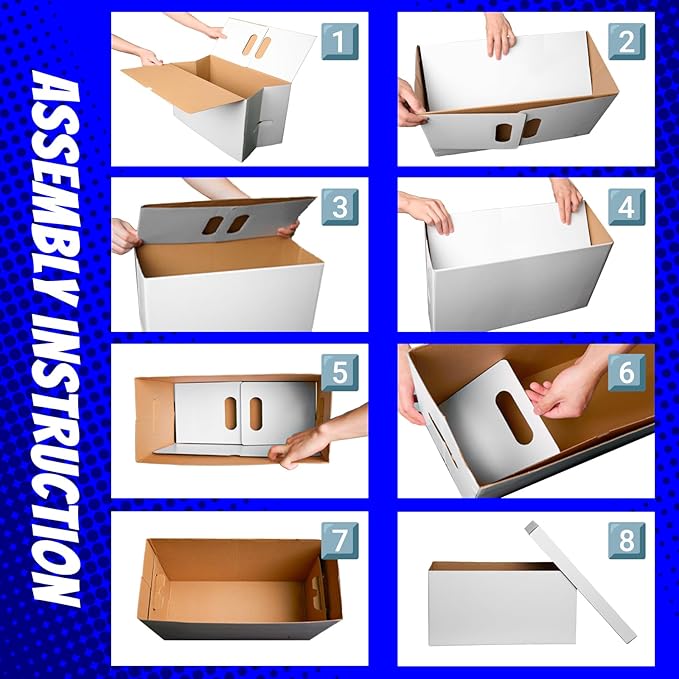 ASSEMBLY INSTRUCTION

1

2

3

4

5

6

7

8