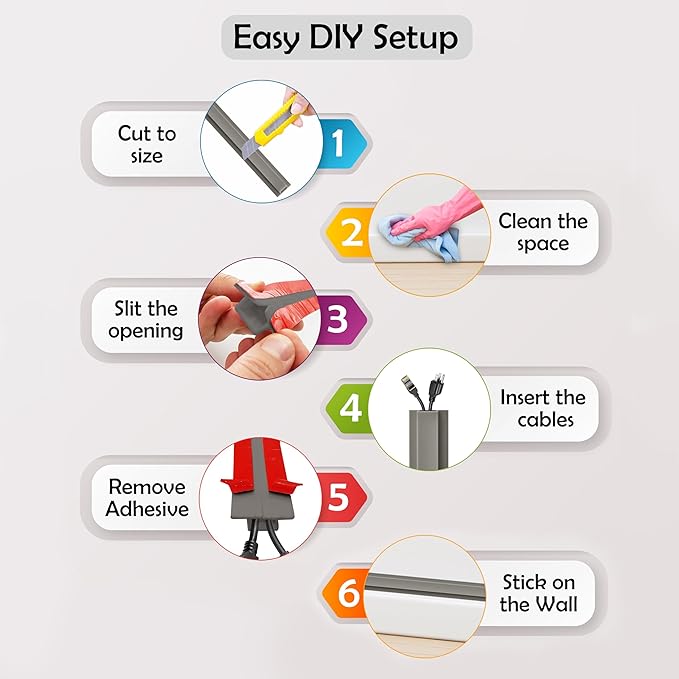 Easy DIY Setup

Cut to size

1

2

Clean the space

Slit the opening

3

4

Insert the cables

Remove Adhesive

5

6

Stick on the Wall