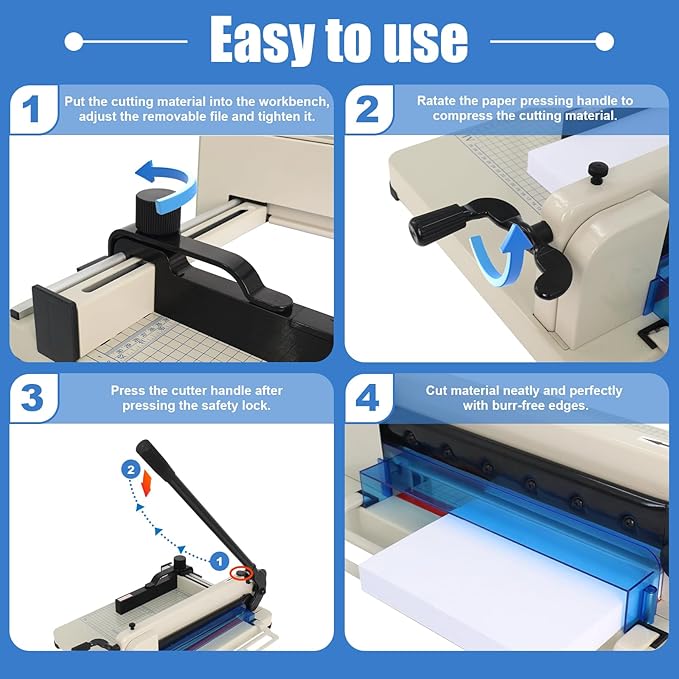 Easy to use

1
Put the cutting material into the workbench, adjust the removable file and tighten it.

2
Ratate the paper pressing handle to compress the cutting material.

3
Press the cutter handle after pressing the safety lock.

2

1

4
Cut material neatly and perfectly with burr-free edges.