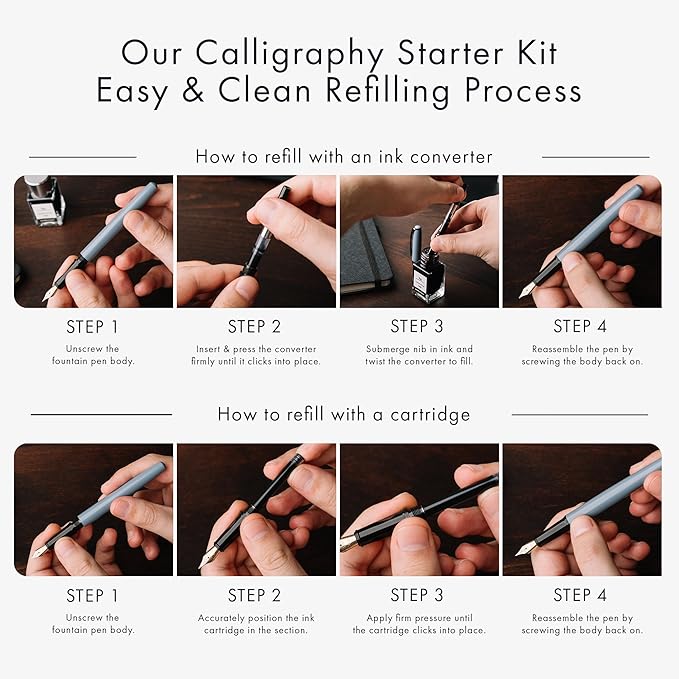 Our Calligraphy Starter Kit
Easy & Clean Refilling Process

How to refill with an ink converter

STEP 1
Unscrew the fountain pen body.

STEP 2
Insert & press the converter firmly until it clicks into place.

STEP 3
Submerge nib in ink and twist the converter to fill.

STEP 4
Reassemble the pen by screwing the body back on.

How to refill with a cartridge

STEP 1
Unscrew the fountain pen body.

STEP 2
Accurately position the ink cartridge in the section.

STEP 3
Apply firm pressure until the cartridge clicks into place.

STEP 4
Reassemble the pen by screwing the body back on.