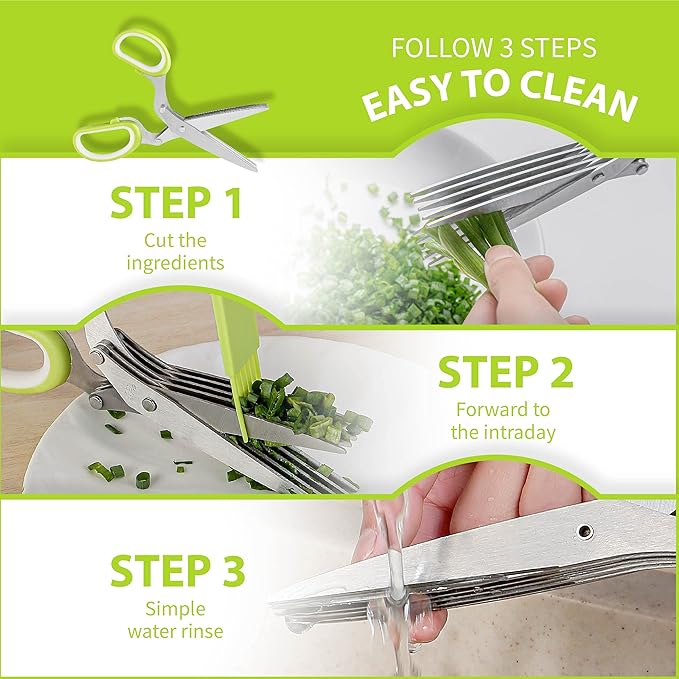 FOLLOW 3 STEPS
EASY TO CLEAN

STEP 1
Cut the ingredients

STEP 2
Forward to the intraday

STEP 3
Simple water rinse