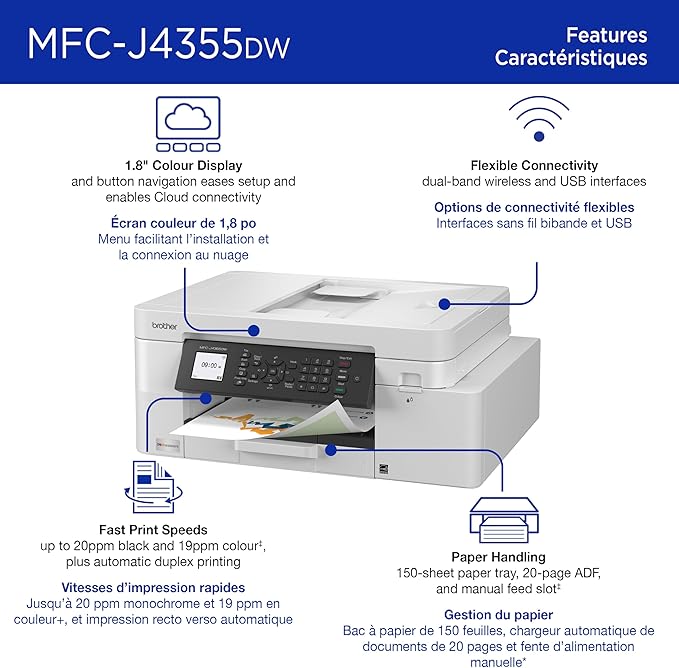 MFC-J4355DW

Features
Caractéristiques

1.8" Colour Display
and button navigation eases setup and enables Cloud connectivity

Écran couleur de 1,8 po
Menu facilitant l'installation et la connexion au nuage

Flexible Connectivity
dual-band wireless and USB interfaces

Options de connectivité flexibles
Interfaces sans fil bibande et USB

brother

09:00

Fast Print Speeds
up to 20ppm black and 19ppm colour‡, plus automatic duplex printing

Vitesses d'impression rapides
Jusqu'à 20 ppm monochrome et 19 ppm en couleur+, et impression recto verso automatique

Paper Handling
150-sheet paper tray, 20-page ADF, and manual feed slot‡

Gestion du papier
Bac à papier de 150 feuilles, chargeur automatique de documents de 20 pages et fente d'alimentation manuelle*