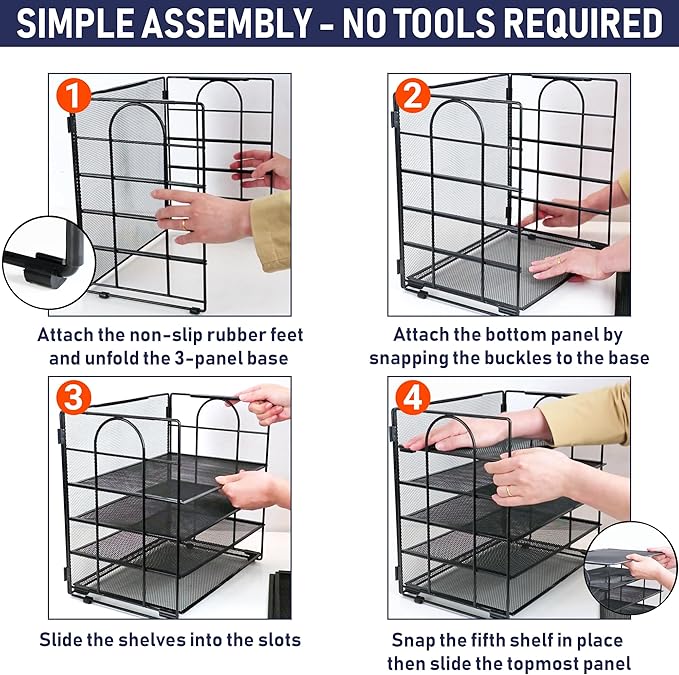 SIMPLE ASSEMBLY - NO TOOLS REQUIRED

1

Attach the non-slip rubber feet and unfold the 3-panel base

2

Attach the bottom panel by snapping the buckles to the base

3

Slide the shelves into the slots

4

Snap the fifth shelf in place then slide the topmost panel