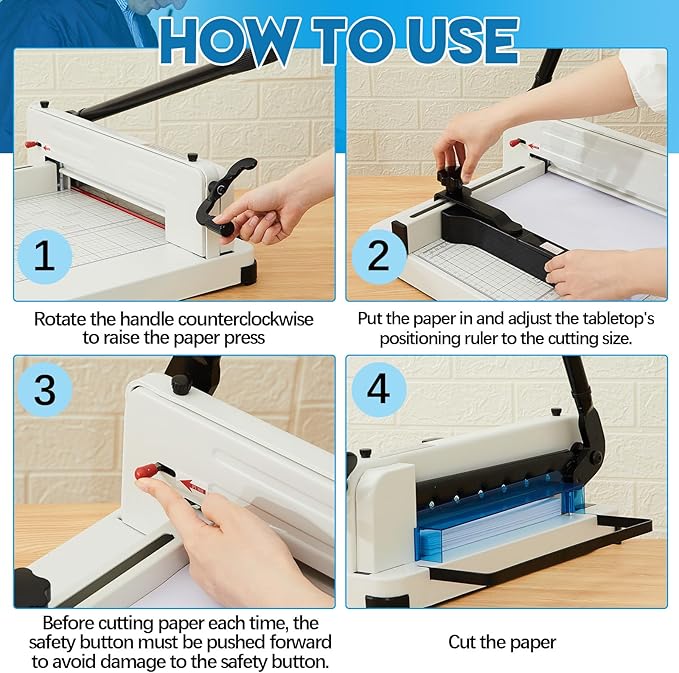 HOW TO USE

1

Rotate the handle counterclockwise to raise the paper press

2

Put the paper in and adjust the tabletop's positioning ruler to the cutting size.

3

Before cutting paper each time, the safety button must be pushed forward to avoid damage to the safety button.

4

Cut the paper