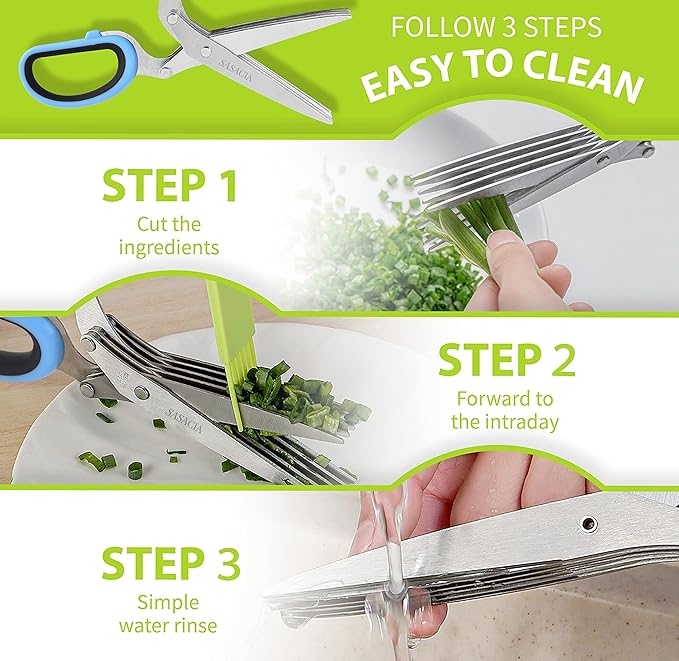 SASACIA

FOLLOW 3 STEPS
EASY TO CLEAN

STEP 1
Cut the ingredients

SASACIA

STEP 2
Forward to the intraday

STEP 3
Simple water rinse