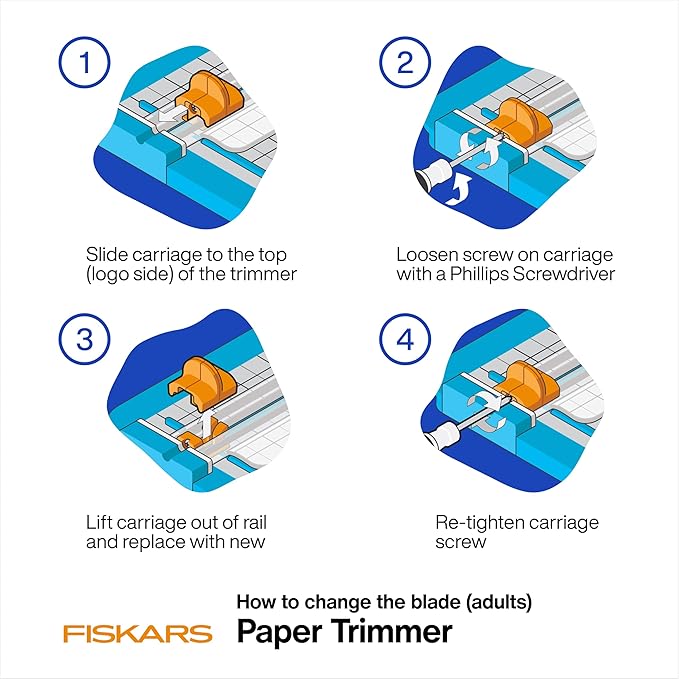 1

Slide carriage to the top (logo side) of the trimmer

2

Loosen screw on carriage with a Phillips Screwdriver

3

Lift carriage out of rail and replace with new

4

Re-tighten carriage screw

FISKARS

How to change the blade (adults)

Paper Trimmer