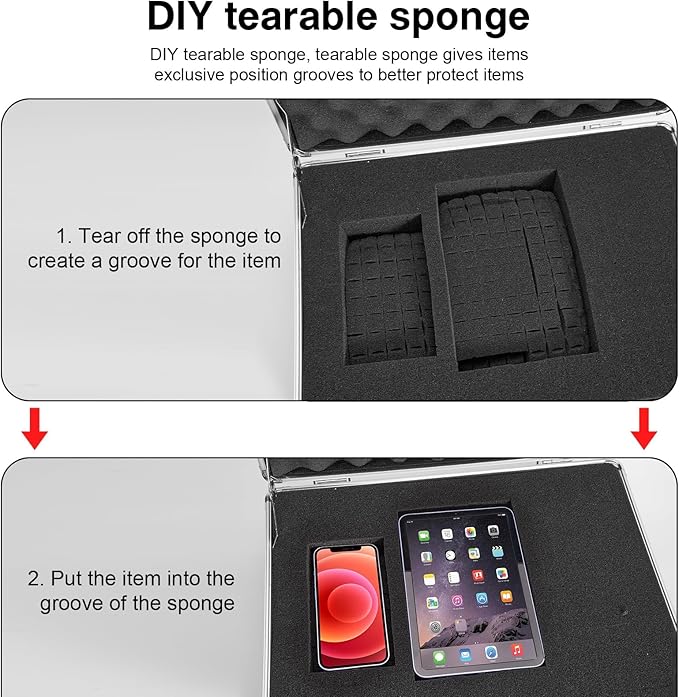 DIY tearable sponge

DIY tearable sponge, tearable sponge gives items exclusive position grooves to better protect items

1. Tear off the sponge to create a groove for the item

2. Put the item into the groove of the sponge